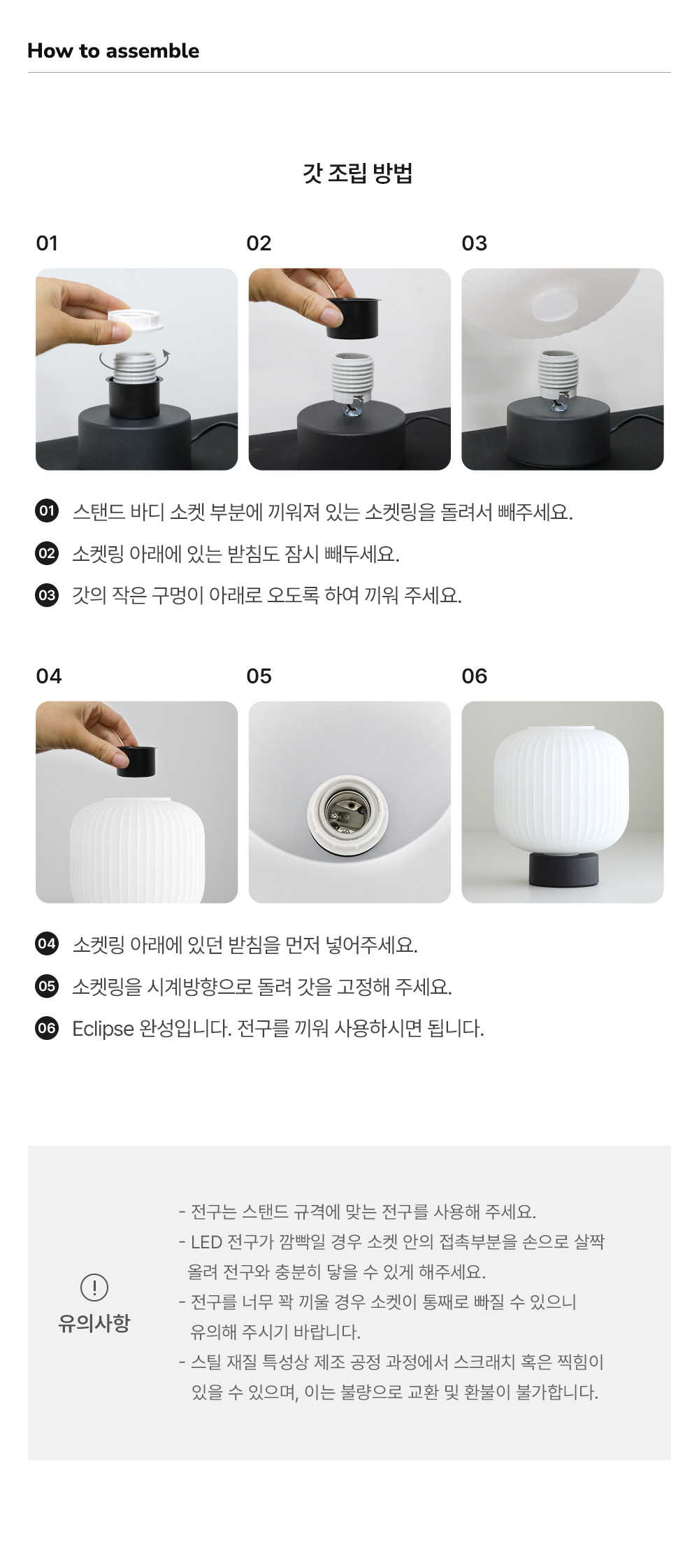 How to assemble

갓 조립 방법

01

02

03

01 스탠드 바디 소켓 부분에 끼워져 있는 소켓링을 돌려서 빼주세요.

02 소켓링 아래에 있는 받침도 잠시 빼두세요.

03 갓의 작은 구멍이 아래로 오도록 하여 끼워 주세요.

04

05

06

04 소켓링 아래에 있던 받침을 먼저 넣어주세요.

05 소켓링을 시계방향으로 돌려 갓을 고정해 주세요.

06 Eclipse 완성입니다. 전구를 끼워 사용하시면 됩니다.

!
유의사항

- 전구는 스탠드 규격에 맞는 전구를 사용해 주세요.
- LED 전구가 깜빡일 경우 소켓 안의 접촉부분을 손으로 살짝 올려 전구와 충분히 닿을 수 있게 해주세요.
- 전구를 너무 꽉 끼울 경우 소켓이 통째로 빠질 수 있으니 유의해 주시기 바랍니다.
- 스틸 재질 특성상 제조 공정 과정에서 스크래치 혹은 찍힘이 있을 수 있으며, 이는 불량으로 교환 및 환불이 불가합니다.